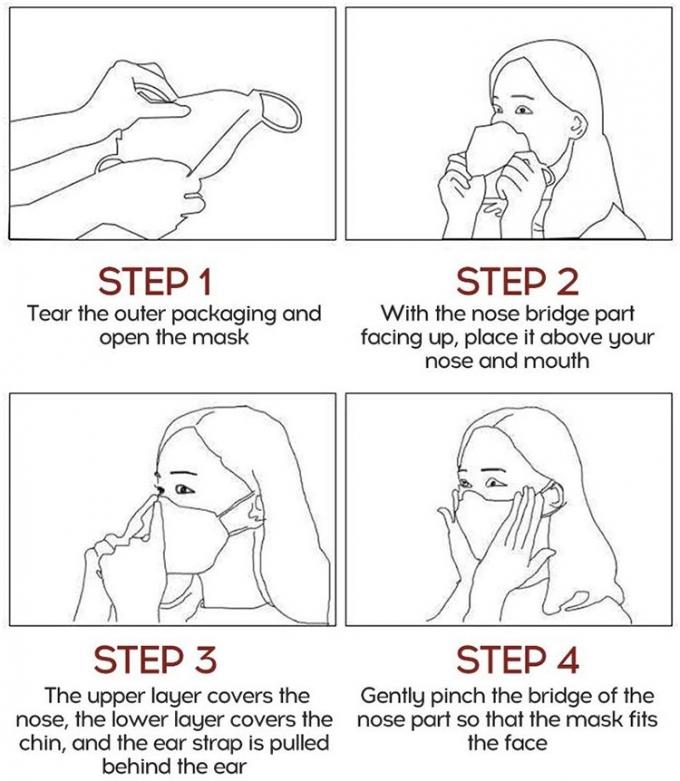 STEP 1
Tear the outer packaging and open the mask

STEP 2
With the nose bridge part facing up, place it above your nose and mouth

STEP 3
The upper layer covers the nose, the lower layer covers the chin, and the ear strap is pulled behind the ear

STEP 4
Gently pinch the bridge of the nose part so that the mask fits the face